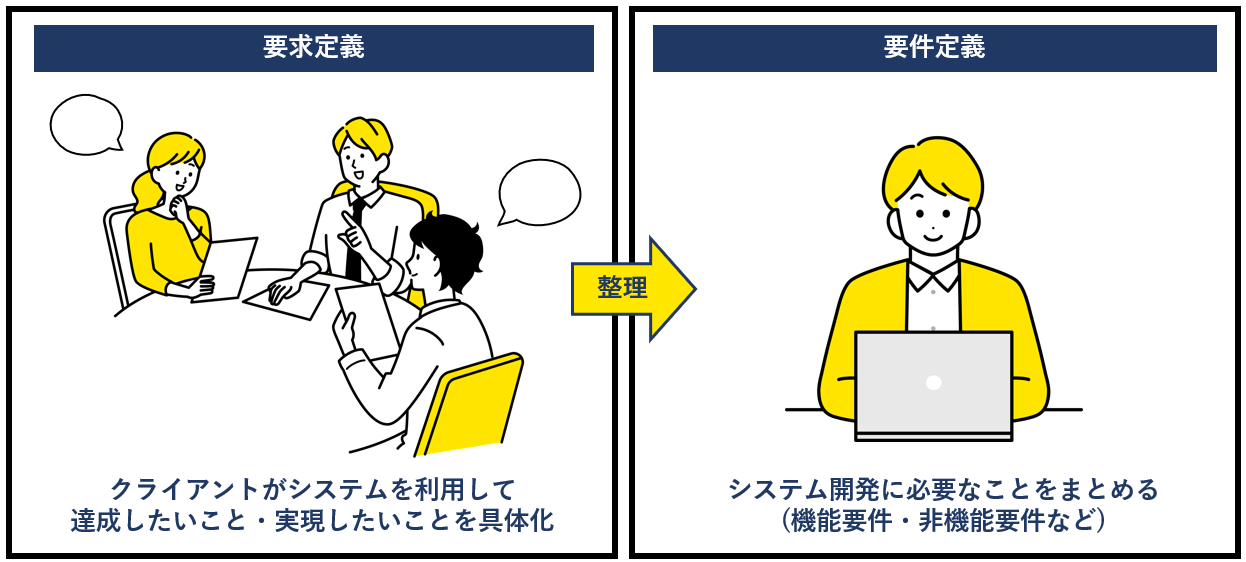 要求定義

クライアントがシステムを利用して
達成したいこと・実現したいことを具体化

整理

要件定義

システム開発に必要なことをまとめる
（機能要件・非機能要件など）